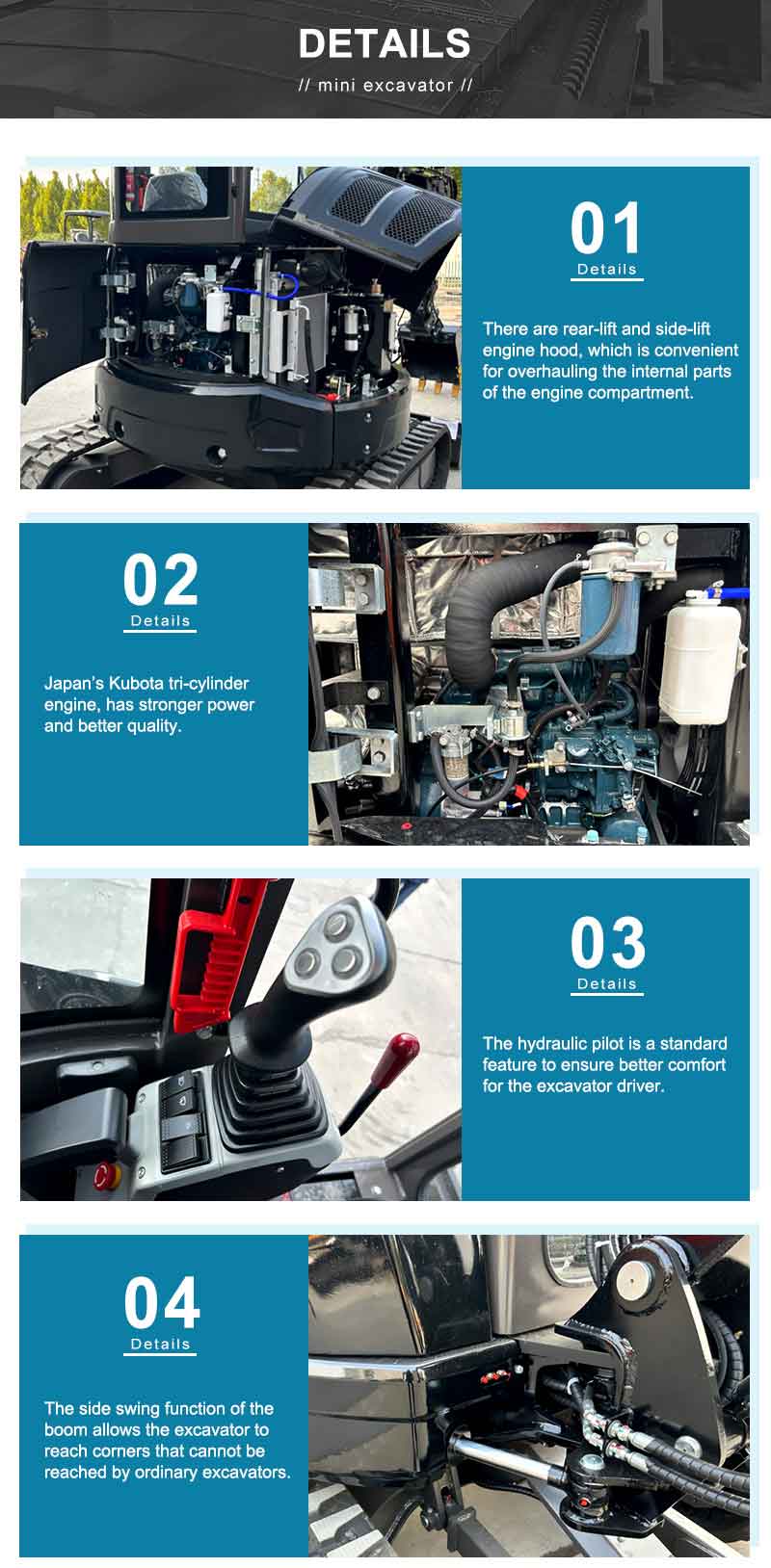 DETAILS
// mini excavator //

01
Details

There are rear-lift and side-lift engine hood, which is convenient for overhauling the internal parts of the engine compartment.

02
Details

Japan's Kubota tri-cylinder engine, has stronger power and better quality.

03
Details

The hydraulic pilot is a standard feature to ensure better comfort for the excavator driver.

04
Details

The side swing function of the boom allows the excavator to reach corners that cannot be reached by ordinary excavators.