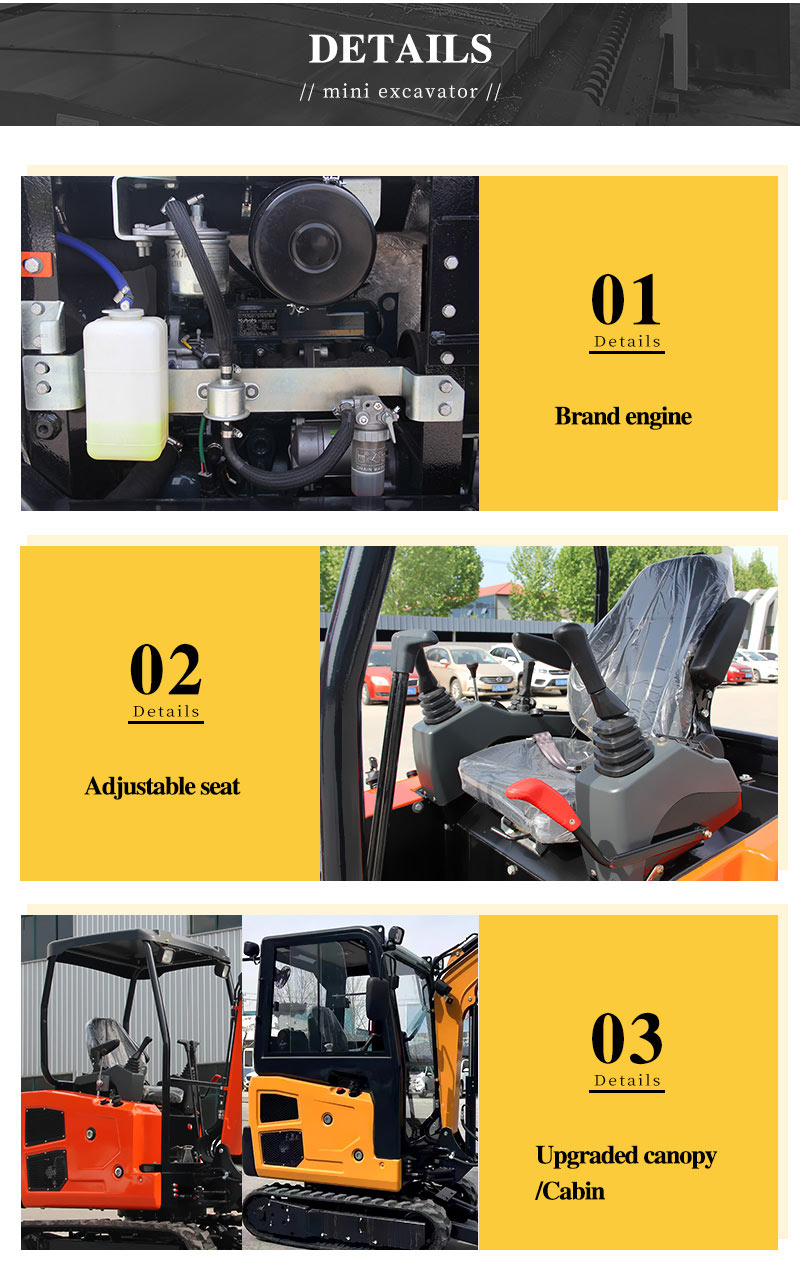 DETAILS
// mini excavator //

01
Details

Brand engine

02
Details

Adjustable seat

03
Details

Upgraded canopy /Cabin